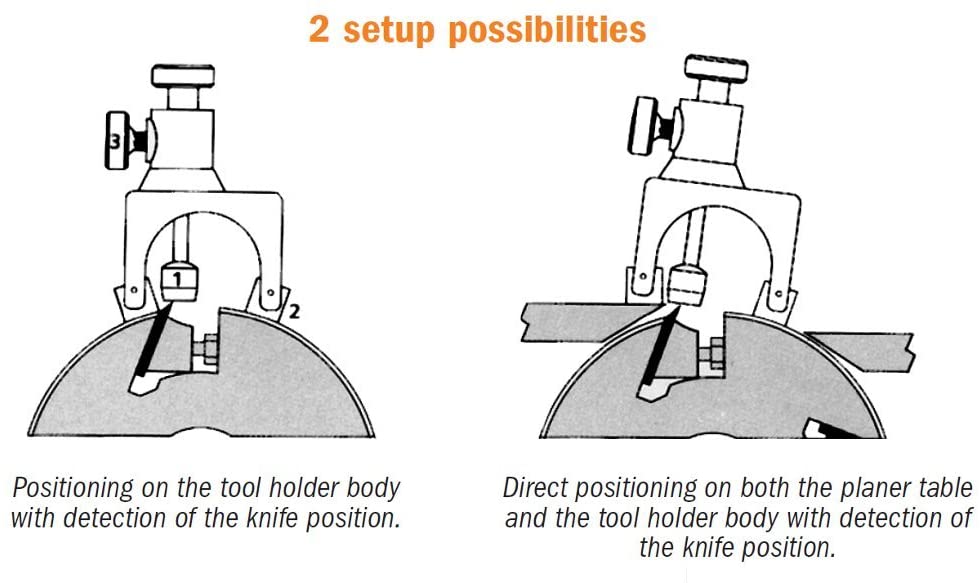 2 setup possibilities

3

1

2

Positioning on the tool holder body with detection of the knife position.

Direct positioning on both the planer table and the tool holder body with detection of the knife position.