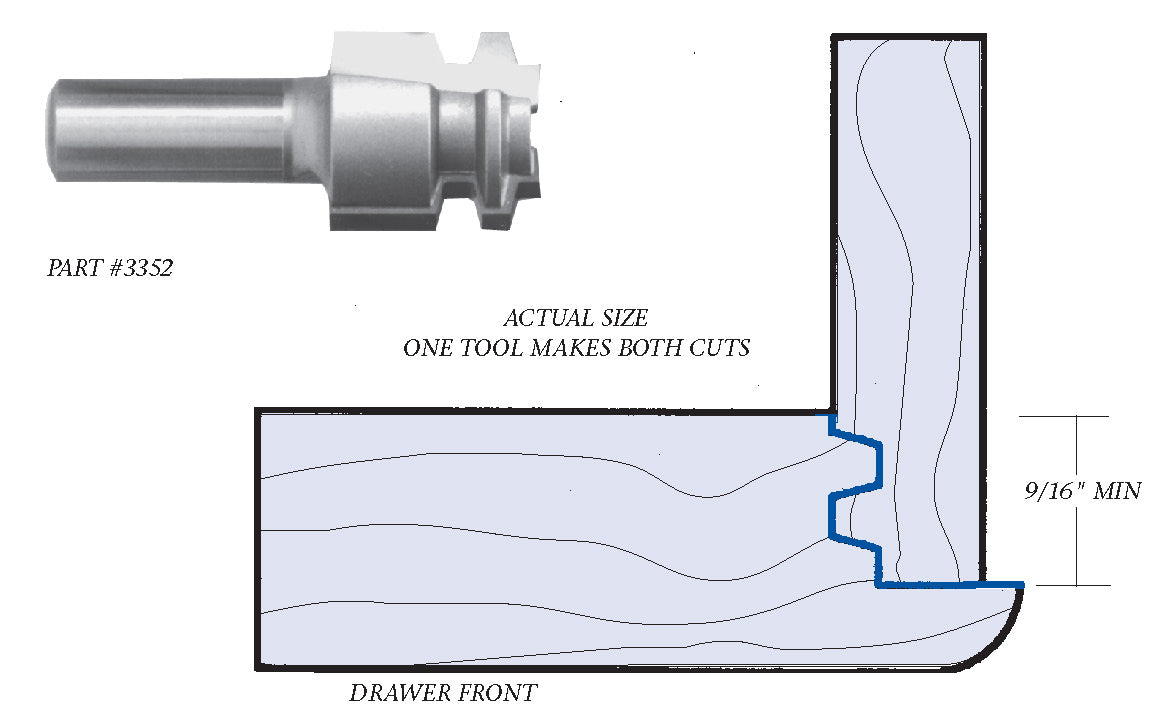 PART #3352

ACTUAL SIZE
ONE TOOL MAKES BOTH CUTS

9/16" MIN

DRAWER FRONT