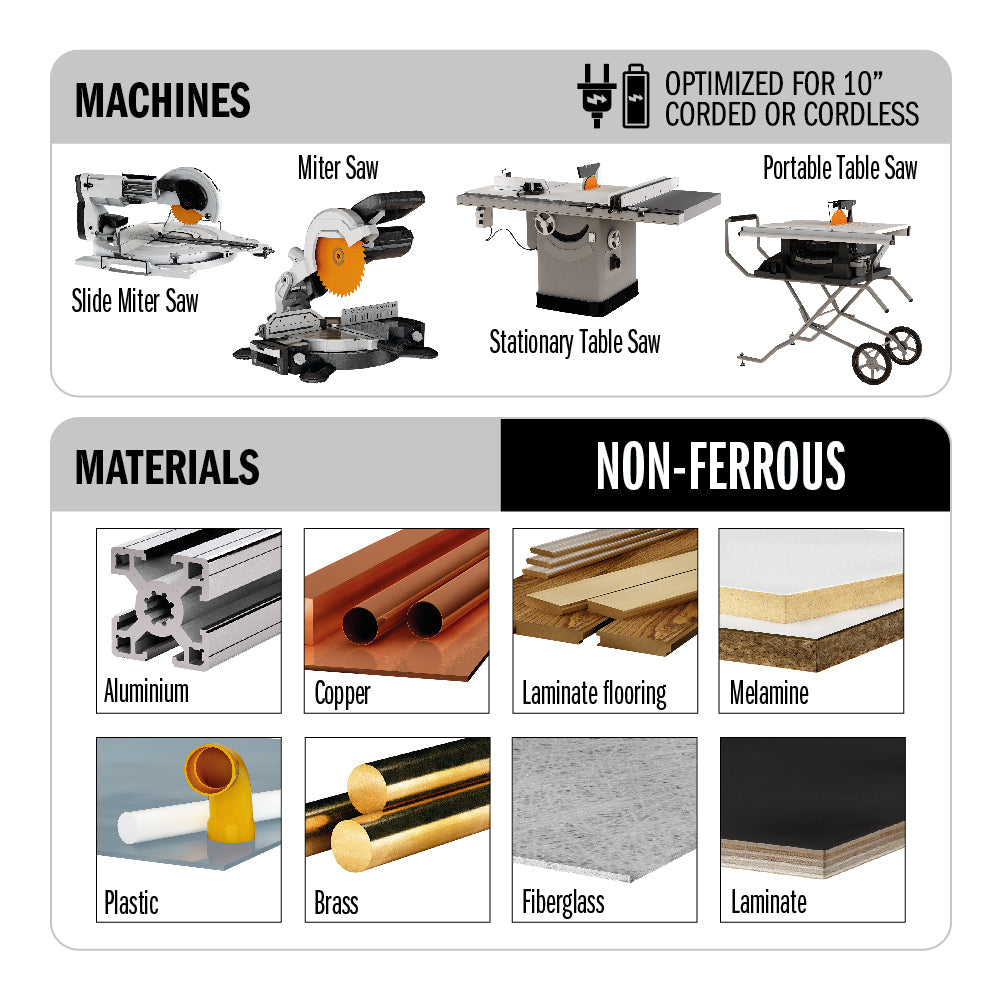 MACHINES

OPTIMIZED FOR 10”
CORDED OR CORDLESS

Slide Miter Saw

Miter Saw

Stationary Table Saw

Portable Table Saw

MATERIALS

NON-FERROUS

Aluminium

Copper

Laminate flooring

Melamine

Plastic

Brass

Fiberglass

Laminate